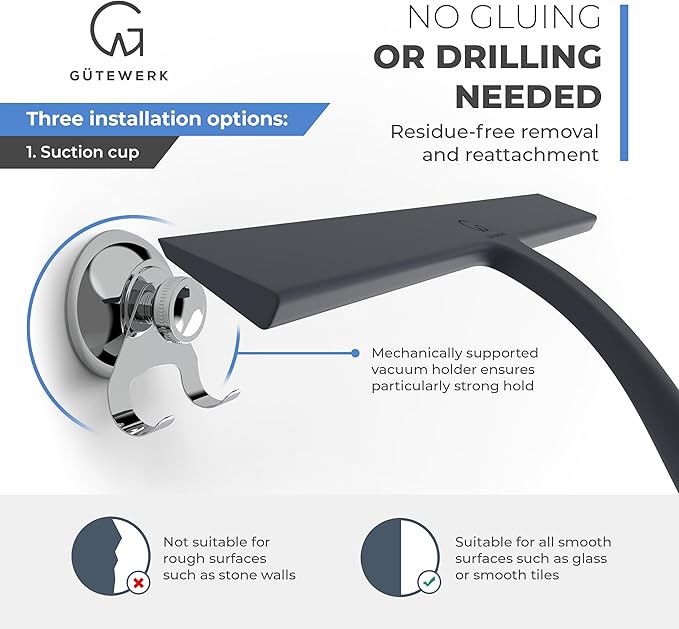 GÜTEWERK

NO GLUING
OR DRILLING
NEEDED
Residue-free removal and reattachment

Three installation options:
1. Suction cup

Mechanically supported vacuum holder ensures particularly strong hold

Not suitable for rough surfaces such as stone walls

Suitable for all smooth surfaces such as glass or smooth tiles