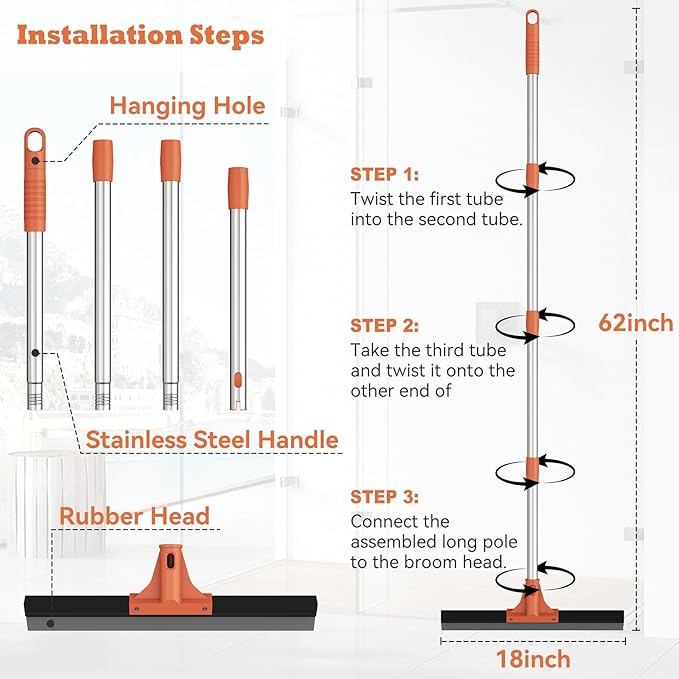 Installation Steps

Hanging Hole

Stainless Steel Handle

Rubber Head

STEP 1:
Twist the first tube into the second tube.

STEP 2:
Take the third tube and twist it onto the other end of

STEP 3:
Connect the assembled long pole to the broom head.

62inch

18inch