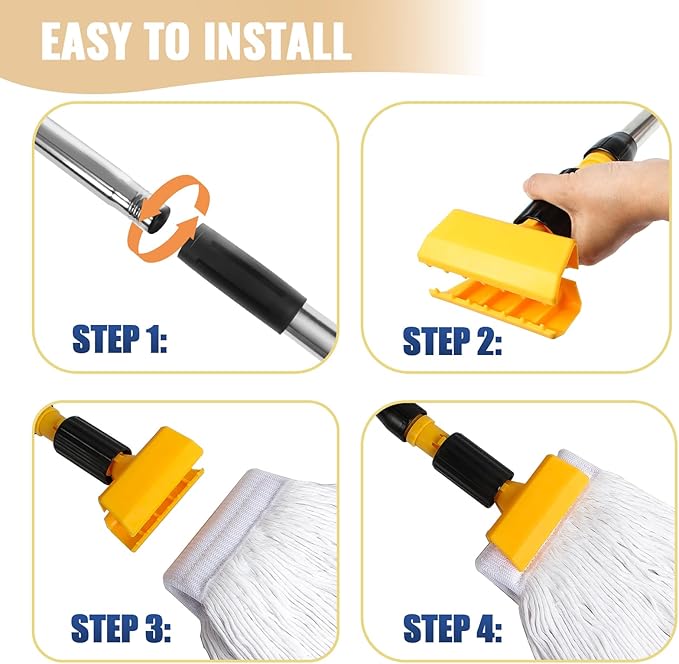 EASY TO INSTALL

STEP 1:

STEP 2:

STEP 3:

STEP 4: