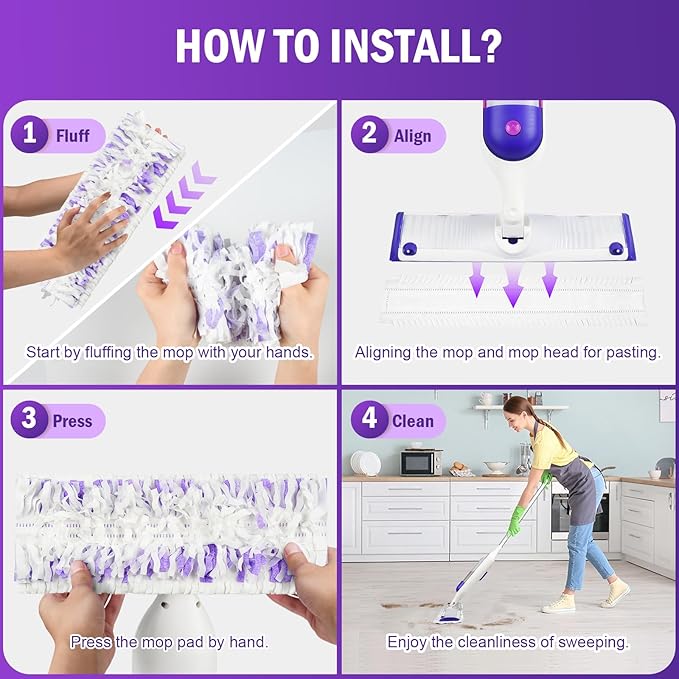 HOW TO INSTALL?

1 Fluff

Start by fluffing the mop with your hands.

2 Align

Aligning the mop and mop head for pasting.

3 Press

Press the mop pad by hand.

4 Clean

Enjoy the cleanliness of sweeping.