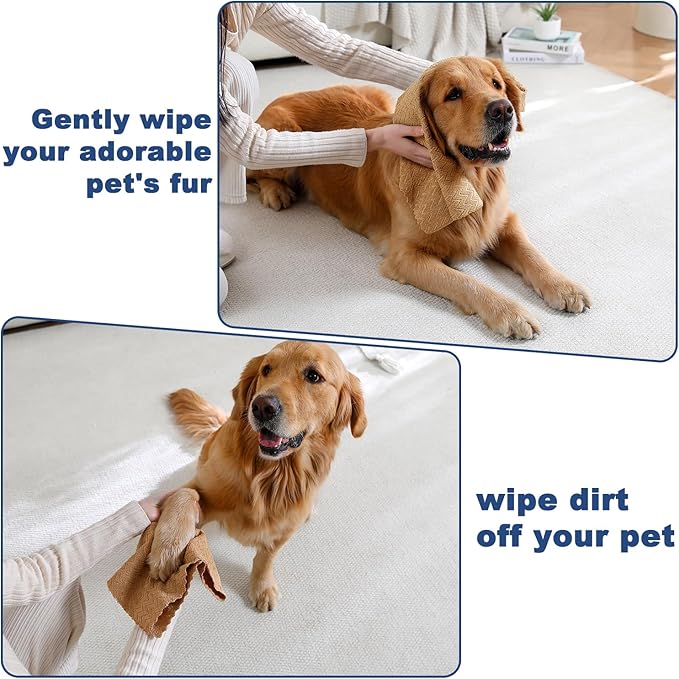 Gently wipe your adorable pet's fur

MORE
CLOTHING

wipe dirt off your pet