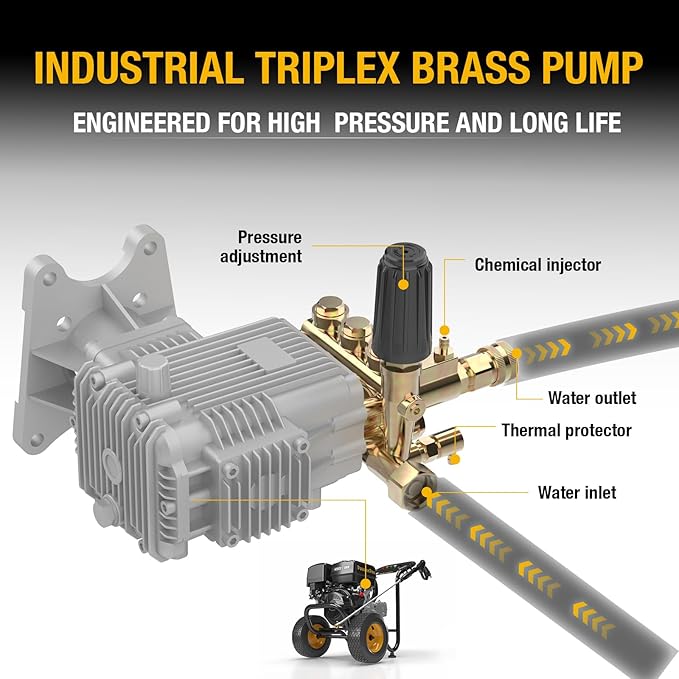 INDUSTRIAL TRIPLEX BRASS PUMP

ENGINEERED FOR HIGH PRESSURE AND LONG LIFE

Pressure adjustment

Chemical injector

Water outlet

Thermal protector

Water inlet