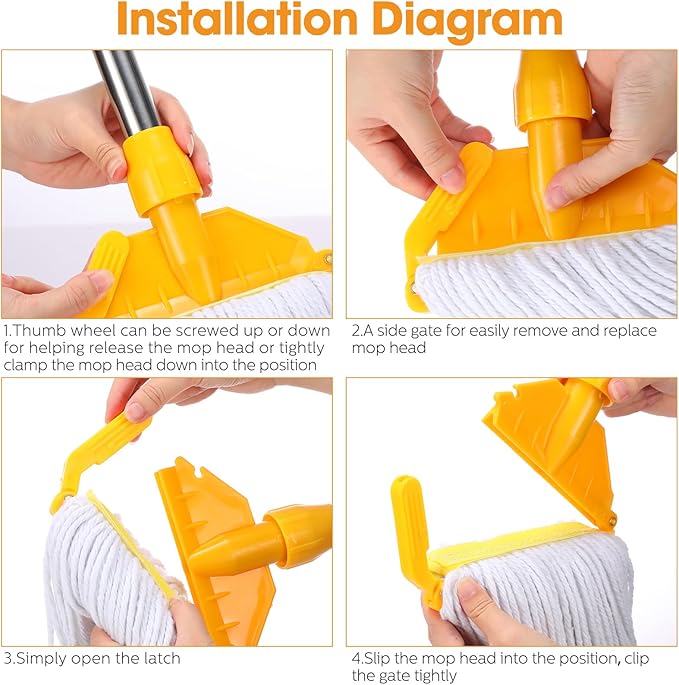 Installation Diagram

1.Thumb wheel can be screwed up or down for helping release the mop head or tightly clamp the mop head down into the position

2.A side gate for easily remove and replace mop head

3.Simply open the latch

4.Slip the mop head into the position, clip the gate tightly