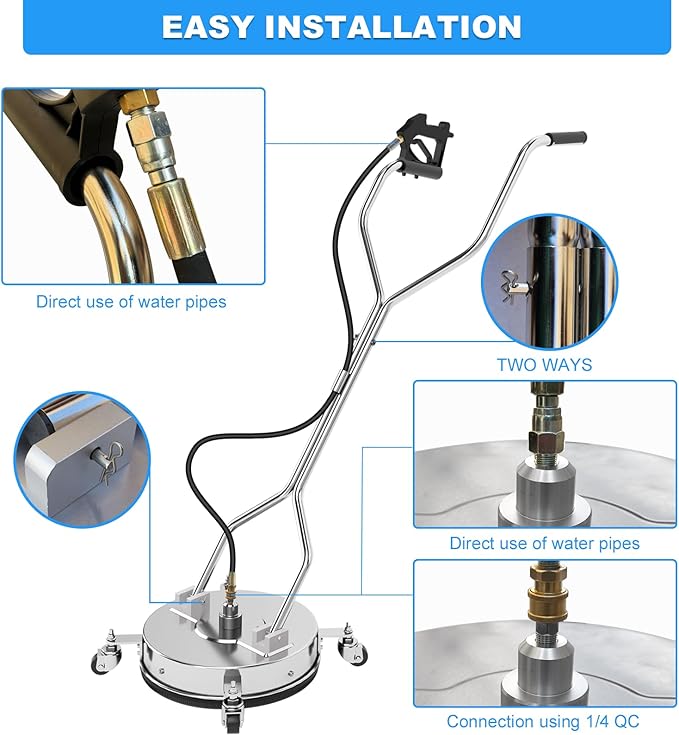 EASY INSTALLATION

Direct use of water pipes

TWO WAYS

Direct use of water pipes

Connection using 1/4 QC