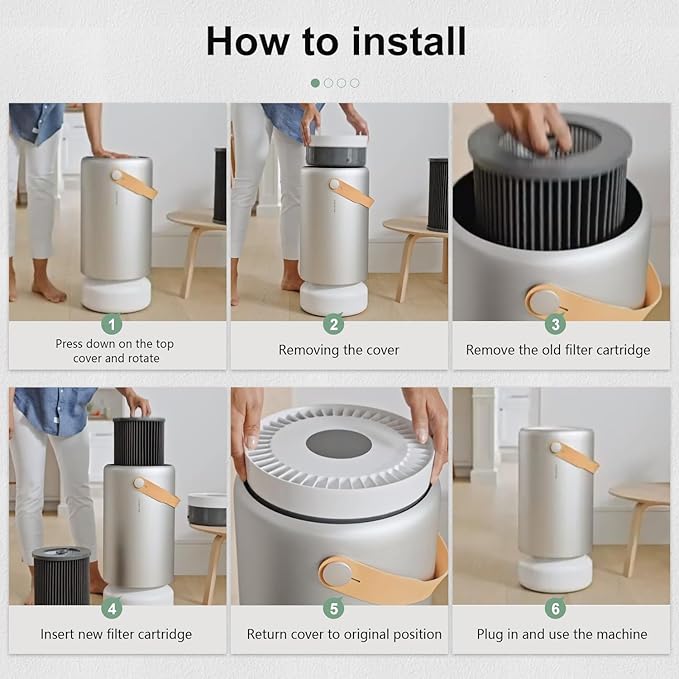 How to install

1
Press down on the top cover and rotate

2
Removing the cover

3
Remove the old filter cartridge

4
Insert new filter cartridge

5
Return cover to original position

6
Plug in and use the machine