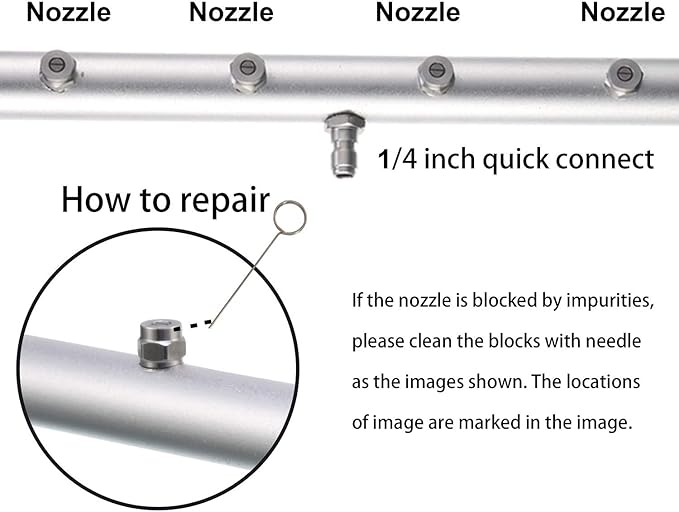 Nozzle Nozzle Nozzle Nozzle

1/4 inch quick connect

How to repair

If the nozzle is blocked by impurities, please clean the blocks with needle as the images shown. The locations of image are marked in the image.