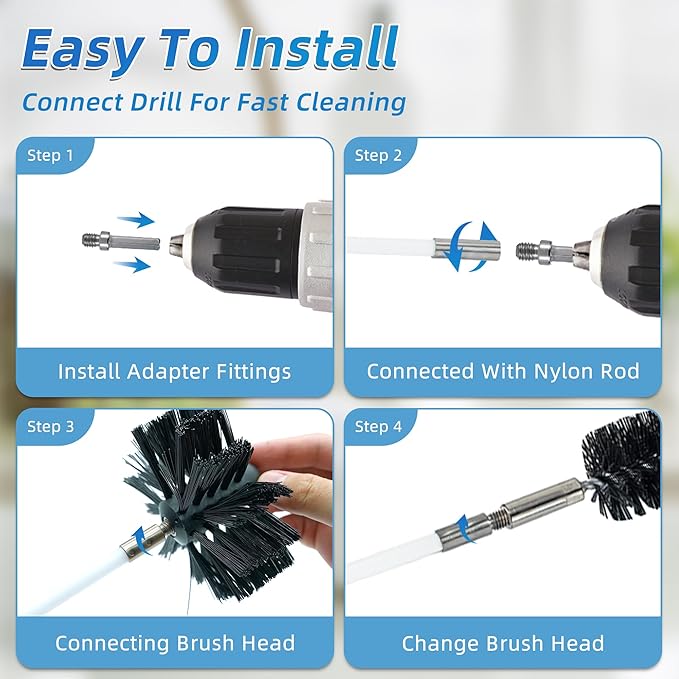 Easy To Install
Connect Drill For Fast Cleaning

Step 1
Install Adapter Fittings

Step 2
Connected With Nylon Rod

Step 3
Connecting Brush Head

Step 4
Change Brush Head