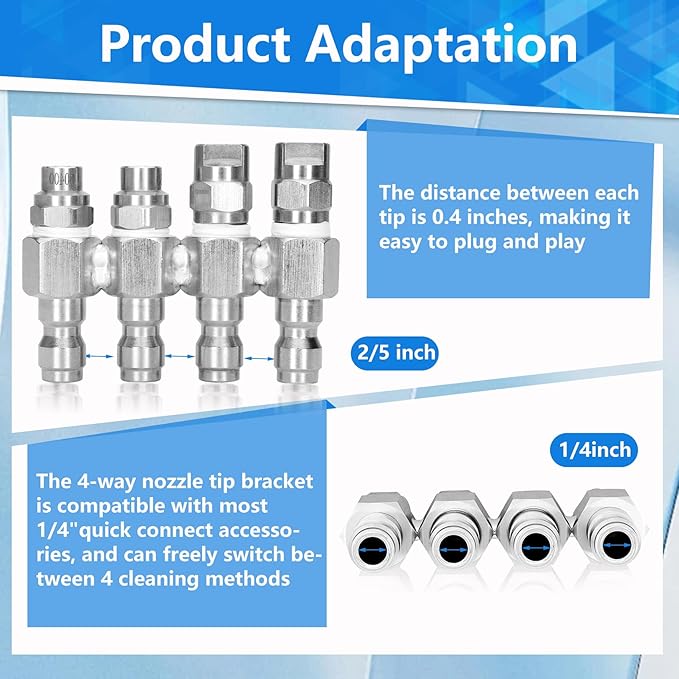 Product Adaptation

The distance between each tip is 0.4 inches, making it easy to plug and play

2/5 inch

1/4inch

The 4-way nozzle tip bracket is compatible with most 1/4"quick connect accessories, and can freely switch between 4 cleaning methods