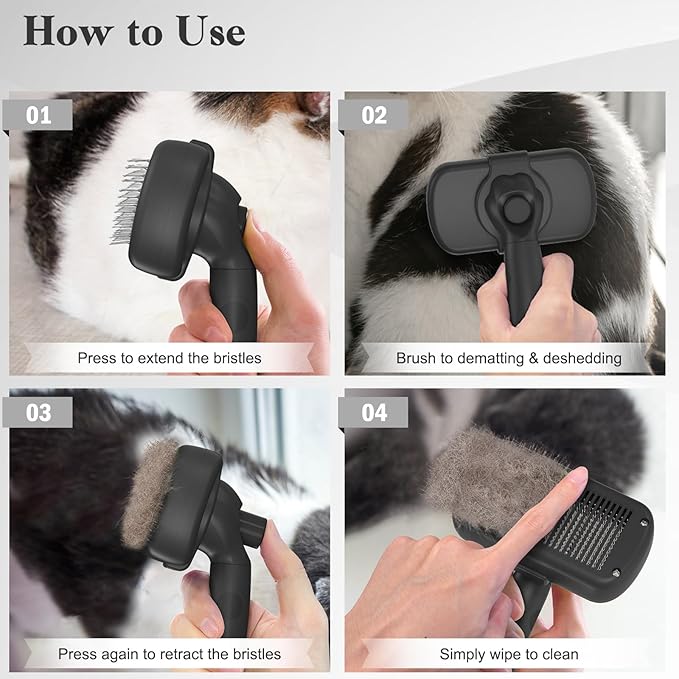 How to Use

01

Press to extend the bristles

02

Brush to dematting & deshedding

03

Press again to retract the bristles

04

Simply wipe to clean