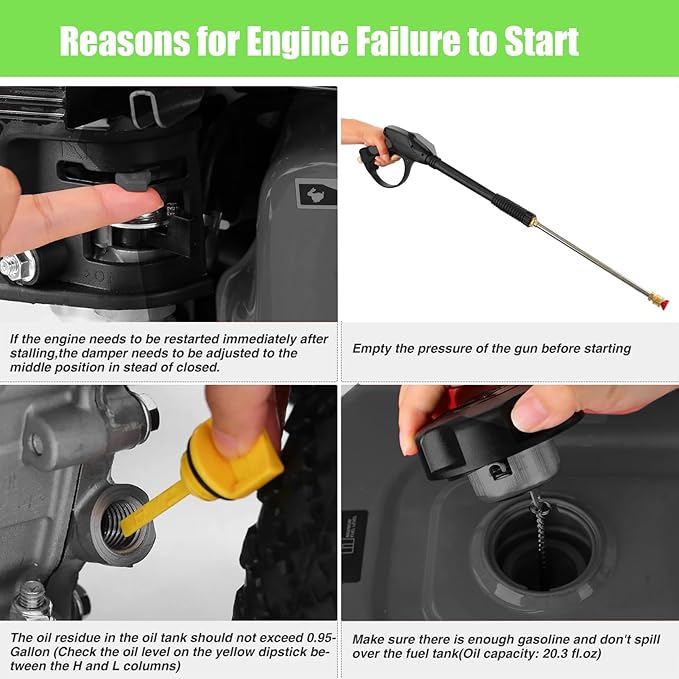 Reasons for Engine Failure to Start

If the engine needs to be restarted immediately after stalling,the damper needs to be adjusted to the middle position in stead of closed.

Empty the pressure of the gun before starting

The oil residue in the oil tank should not exceed 0.95-Gallon (Check the oil level on the yellow dipstick between the H and L columns)

Make sure there is enough gasoline and don't spill over the fuel tank(Oil capacity: 20.3 fl.oz)