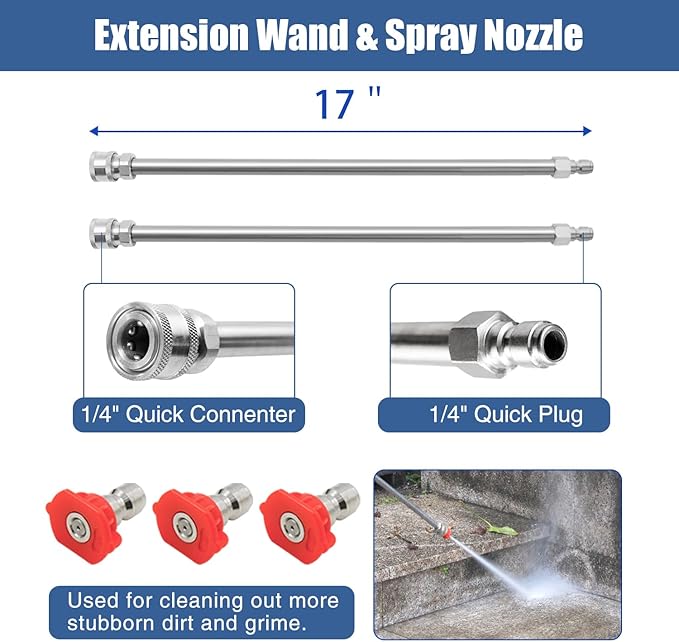 Extension Wand & Spray Nozzle

17 "

1/4" Quick Connenter

1/4" Quick Plug

Used for cleaning out more stubborn dirt and grime.