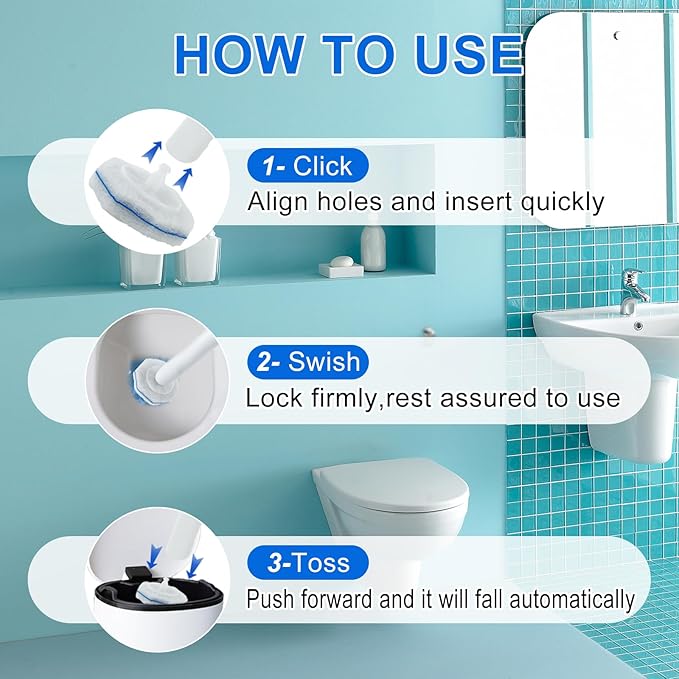 HOW TO USE

1- Click
Align holes and insert quickly

2- Swish
Lock firmly,rest assured to use

3-Toss
Push forward and it will fall automatically