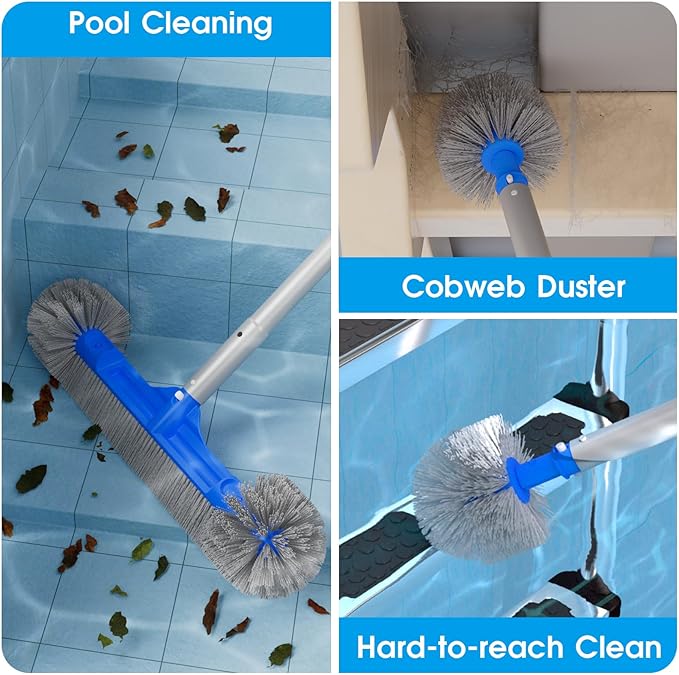 Pool Cleaning

Cobweb Duster

Hard-to-reach Clean