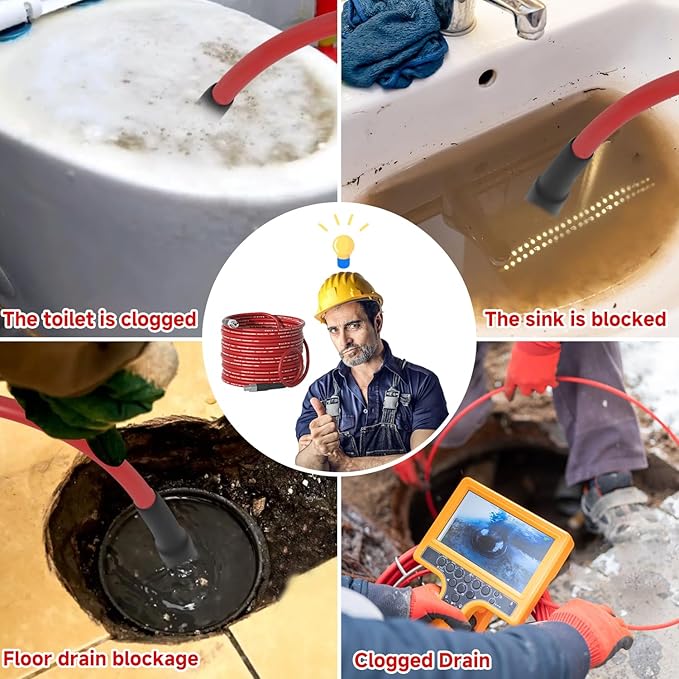 The toilet is clogged

The sink is blocked

Floor drain blockage

Clogged Drain