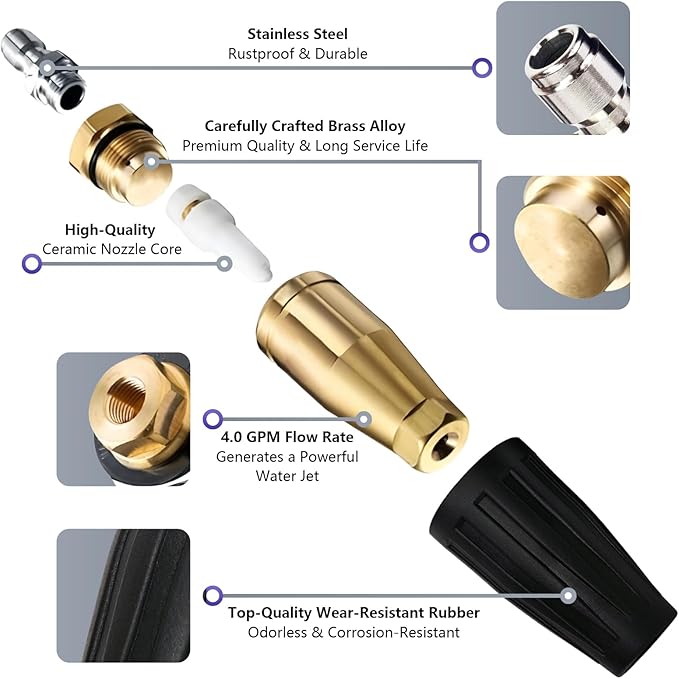 Stainless Steel
Rustproof & Durable

Carefully Crafted Brass Alloy
Premium Quality & Long Service Life

High-Quality
Ceramic Nozzle Core

4.0 GPM Flow Rate
Generates a Powerful Water Jet

Top-Quality Wear-Resistant Rubber
Odorless & Corrosion-Resistant