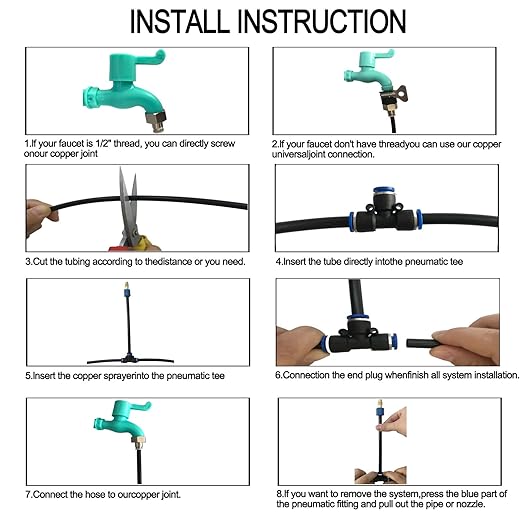 INSTALL INSTRUCTION

1.If your faucet is 1/2" thread, you can directly screw onour copper joint

2.If your faucet don't have threadyou can use our copper universaljoint connection.

3.Cut the tubing according to thedistance or you need.

4.Insert the tube directly intothe pneumatic tee

5.Insert the copper sprayerinto the pneumatic tee

6.Connection the end plug whenfinish all system installation.

7.Connect the hose to ourcopper joint.

8.If you want to remove the system,press the blue part of the pneumatic fitting and pull out the pipe or nozzle.