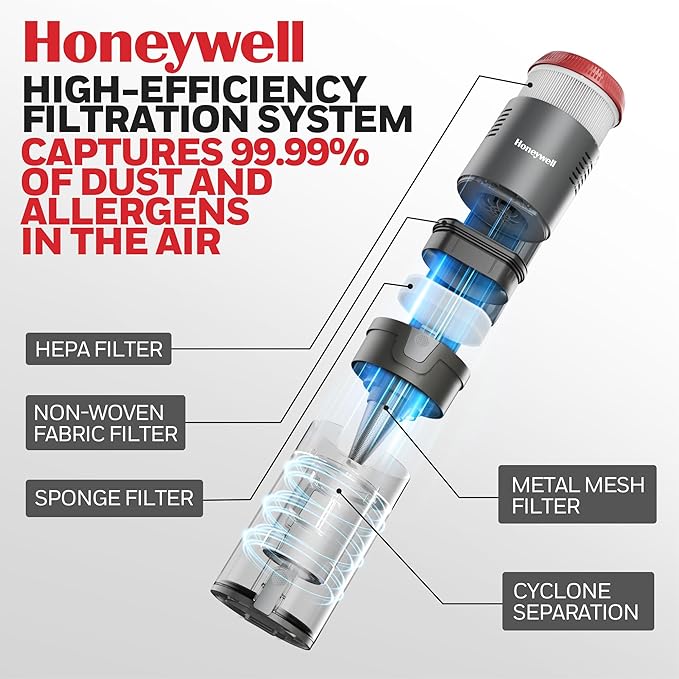 Honeywell

HIGH-EFFICIENCY FILTRATION SYSTEM

CAPTURES 99.99% OF DUST AND ALLERGENS IN THE AIR

Honeywell

HEPA FILTER

NON-WOVEN FABRIC FILTER

SPONGE FILTER

METAL MESH FILTER

CYCLONE SEPARATION