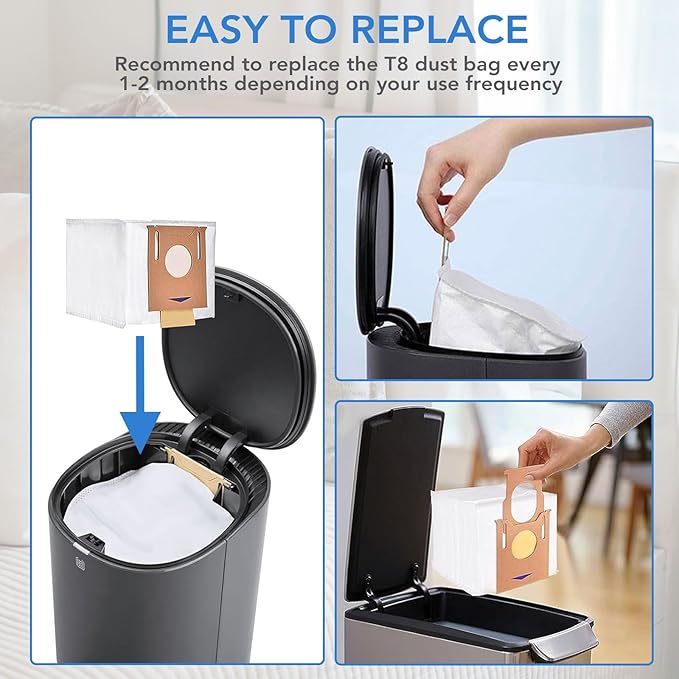 EASY TO REPLACE

Recommend to replace the T8 dust bag every 1-2 months depending on your use frequency