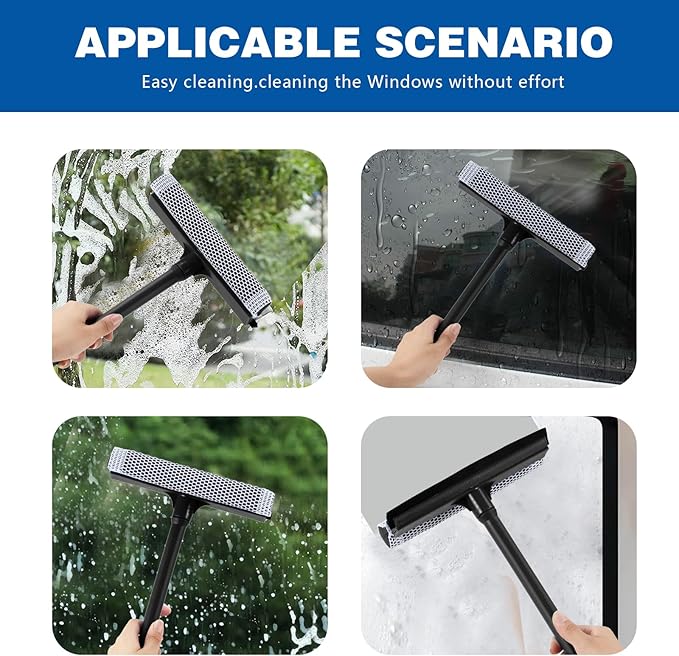 APPLICABLE SCENARIO

Easy cleaning.cleaning the Windows without effort