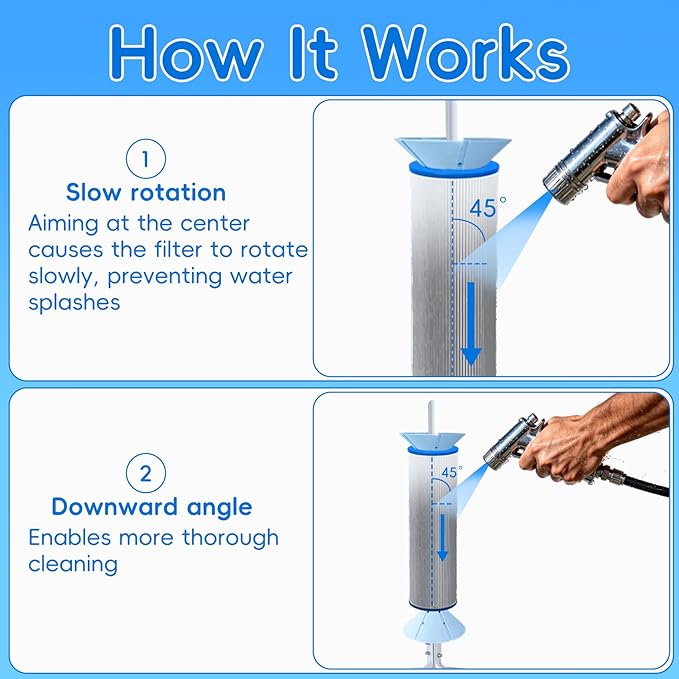 How It Works

1

Slow rotation

Aiming at the center causes the filter to rotate slowly, preventing water splashes

45°

2

Downward angle

Enables more thorough cleaning

45°