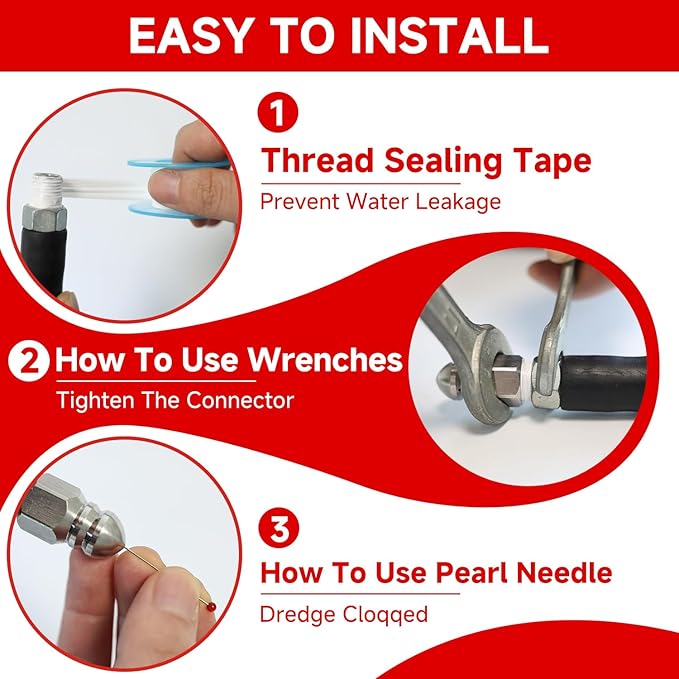 EASY TO INSTALL

1
Thread Sealing Tape
Prevent Water Leakage

2 How To Use Wrenches
Tighten The Connector

3
How To Use Pearl Needle
Dredge Cloqqed