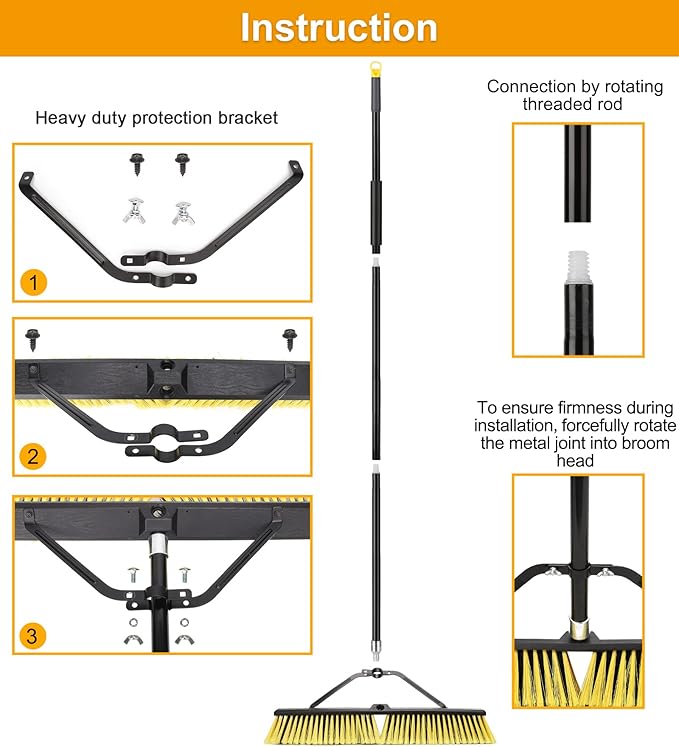 Instruction

Heavy duty protection bracket

1

2

3

Connection by rotating threaded rod

To ensure firmness during installation, forcefully rotate the metal joint into broom head