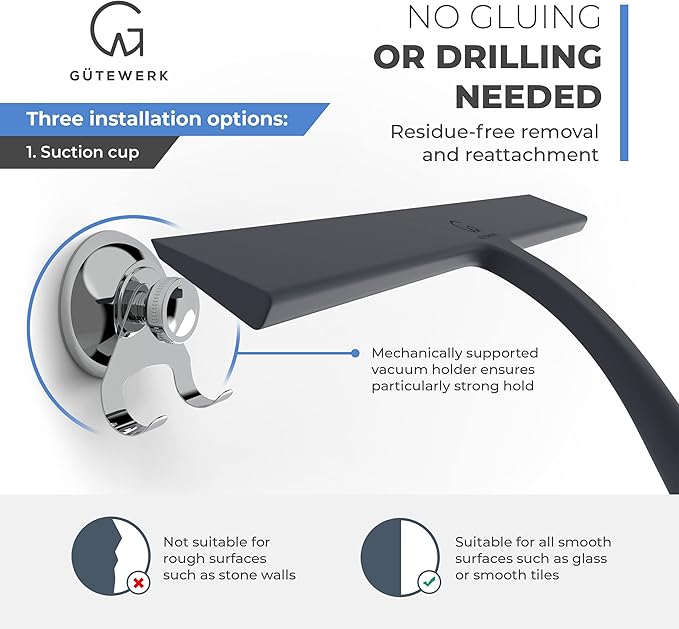 GÜTEWERK

NO GLUING
OR DRILLING
NEEDED

Residue-free removal and reattachment

Three installation options:

1. Suction cup

Mechanically supported vacuum holder ensures particularly strong hold

Not suitable for rough surfaces such as stone walls

Suitable for all smooth surfaces such as glass or smooth tiles