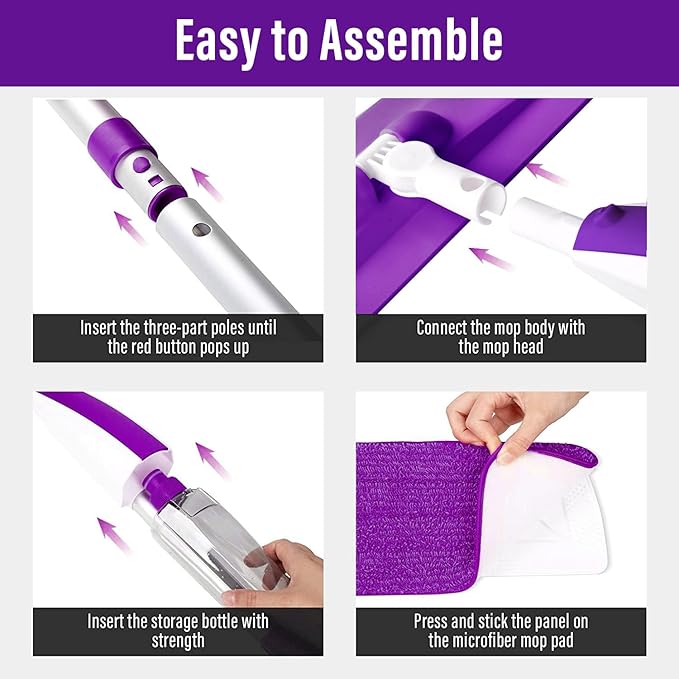 Easy to Assemble

Insert the three-part poles until the red button pops up

Connect the mop body with the mop head

Insert the storage bottle with strength

Press and stick the panel on the microfiber mop pad