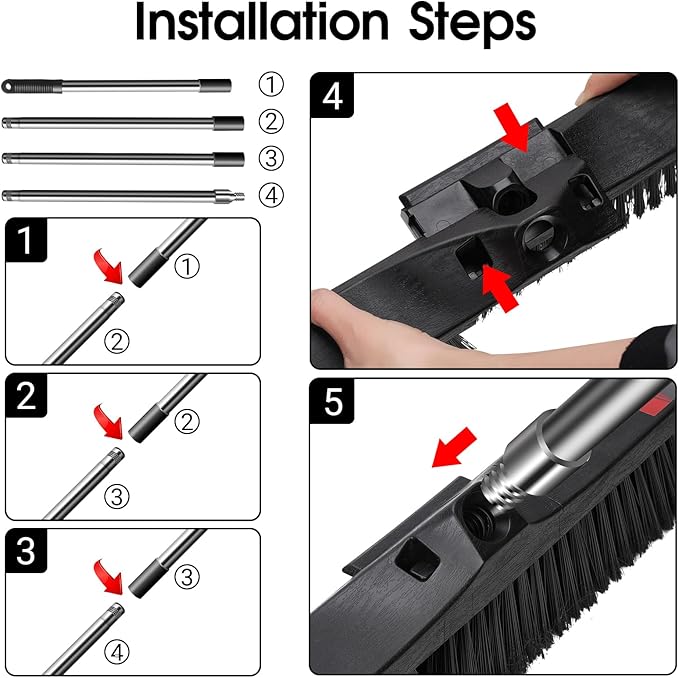 Installation Steps

①
②
③
④

1
①
②

2
②
③

3
③
④

4

5