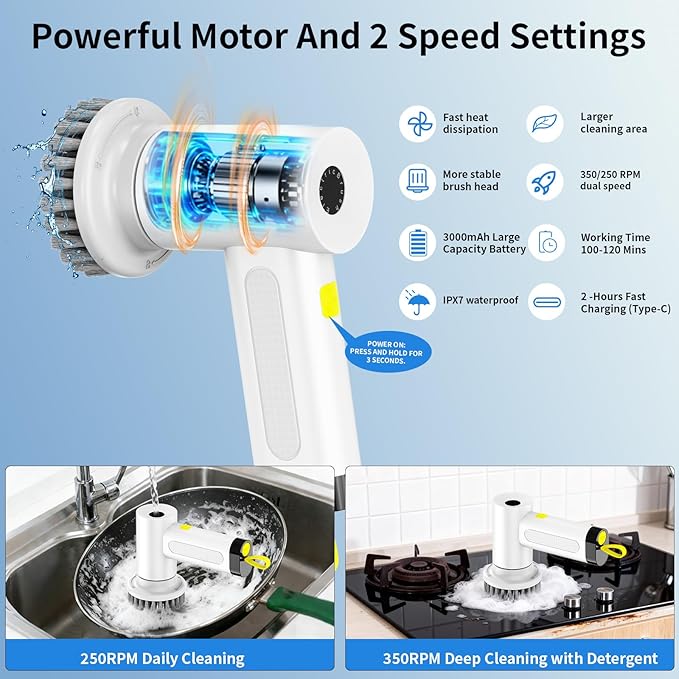 Powerful Motor And 2 Speed Settings

Fast heat dissipation

Larger cleaning area

More stable brush head

350/250 RPM dual speed

3000mAh Large Capacity Battery

Working Time 100-120 Mins

IPX7 waterproof

2 -Hours Fast Charging (Type-C)

POWER ON: PRESS AND HOLD FOR 3 SECONDS.

250RPM Daily Cleaning

350RPM Deep Cleaning with Detergent