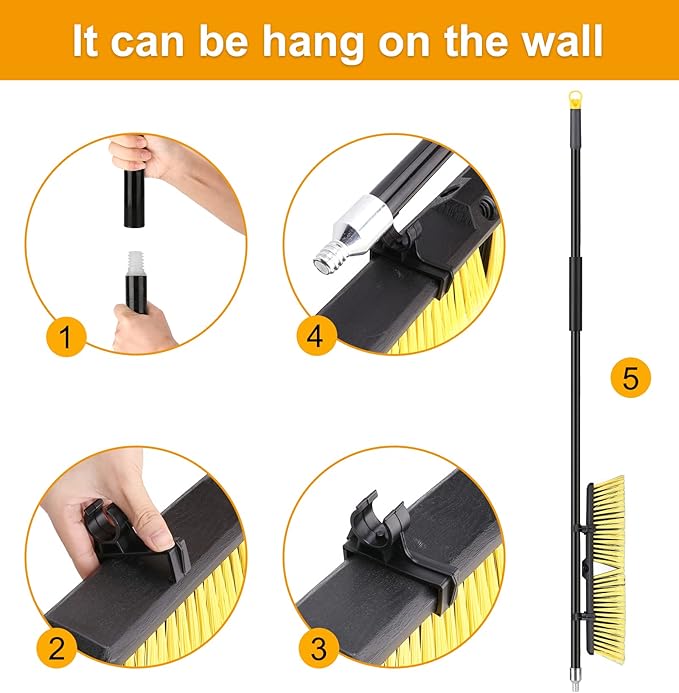 It can be hang on the wall

1

4

5

2

3