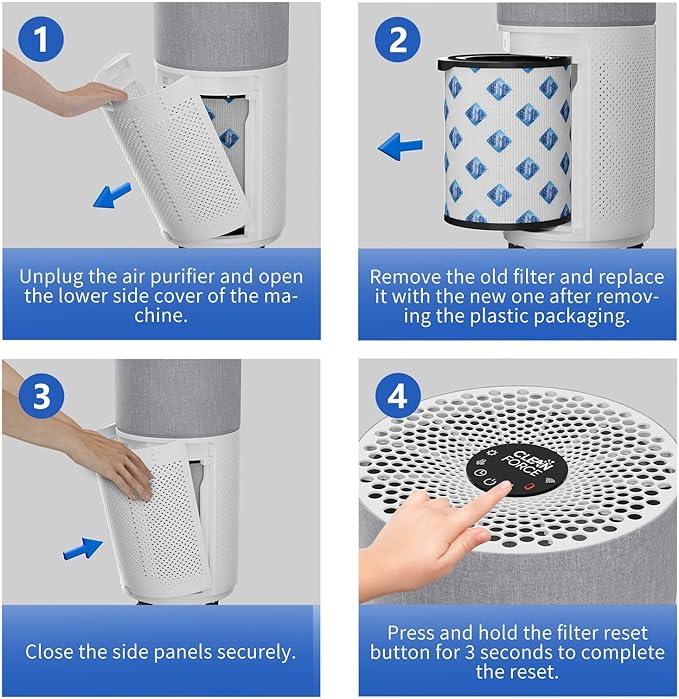 1

Unplug the air purifier and open the lower side cover of the machine.

2

Remove the old filter and replace it with the new one after removing the plastic packaging.

3

Close the side panels securely.

4

CLEAN FORCE

Press and hold the filter reset button for 3 seconds to complete the reset.