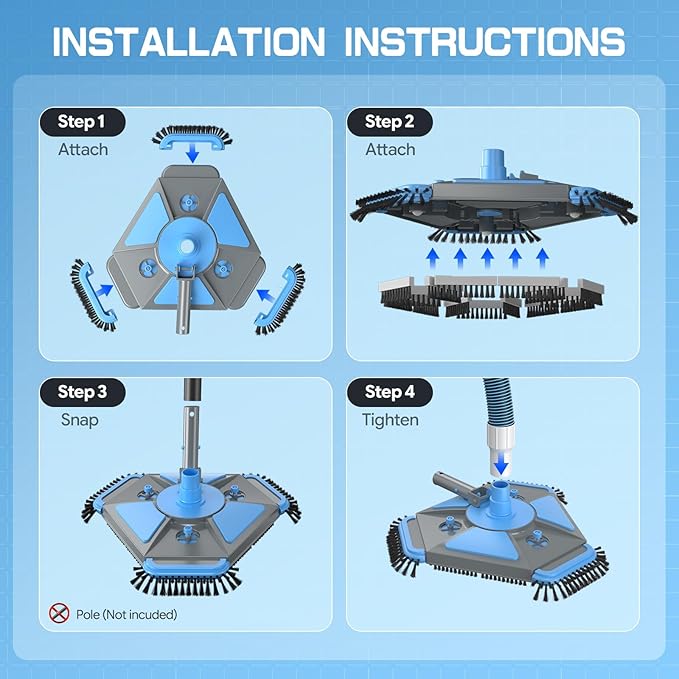 INSTALLATION INSTRUCTIONS

Step 1
Attach

Step 2
Attach

Step 3
Snap

Pole (Not incuded)

Step 4
Tighten