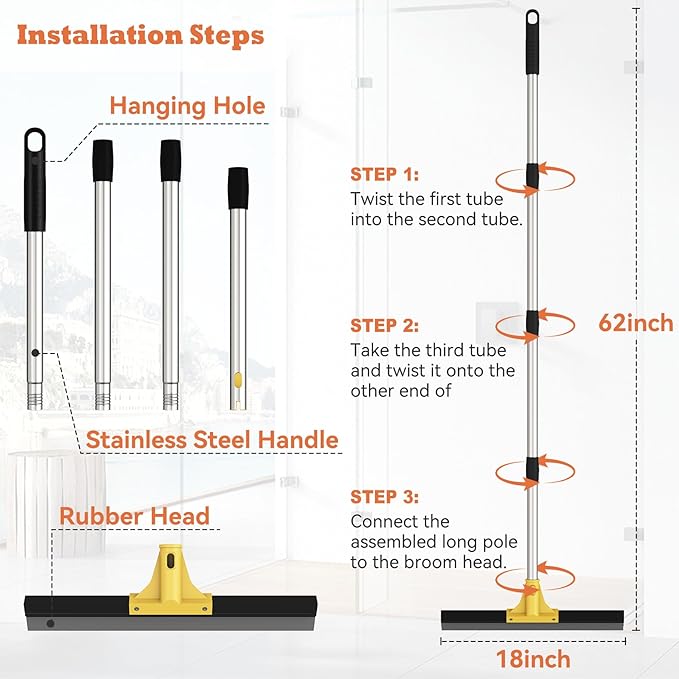 Installation Steps

Hanging Hole

Stainless Steel Handle

Rubber Head

STEP 1:
Twist the first tube into the second tube.

STEP 2:
Take the third tube and twist it onto the other end of

STEP 3:
Connect the assembled long pole to the broom head.

62inch

18inch