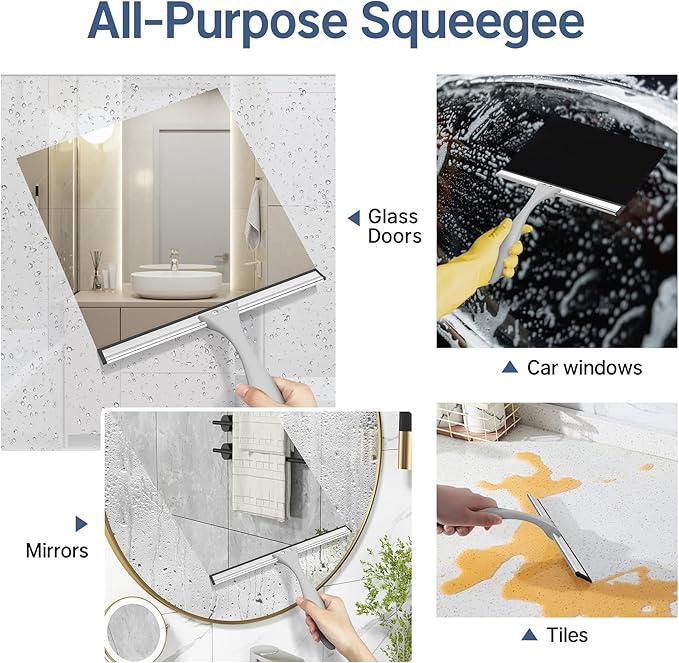 All-Purpose Squeegee

Glass Doors

Car windows

Mirrors

Tiles