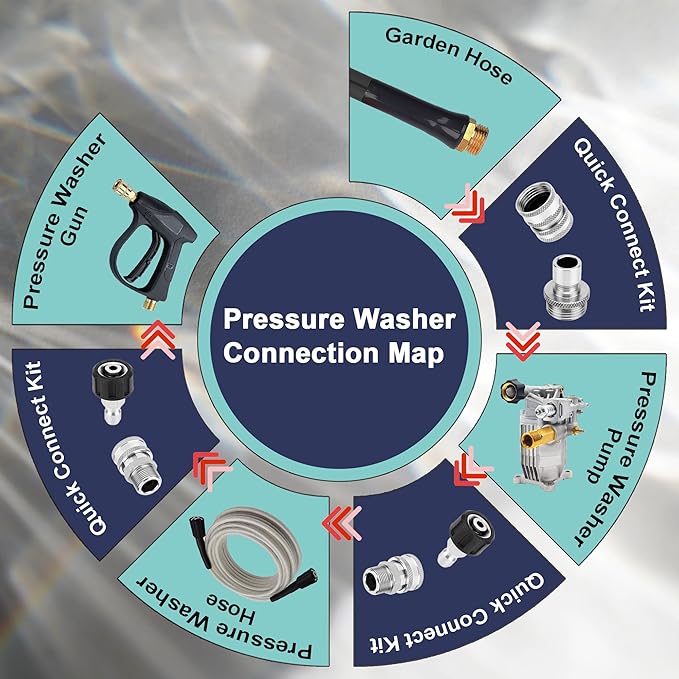 Pressure Washer Connection Map

Garden Hose

Quick Connect Kit

Pressure Washer Pump

Quick Connect Kit

Pressure Washer Hose

Quick Connect Kit

Pressure Washer Gun