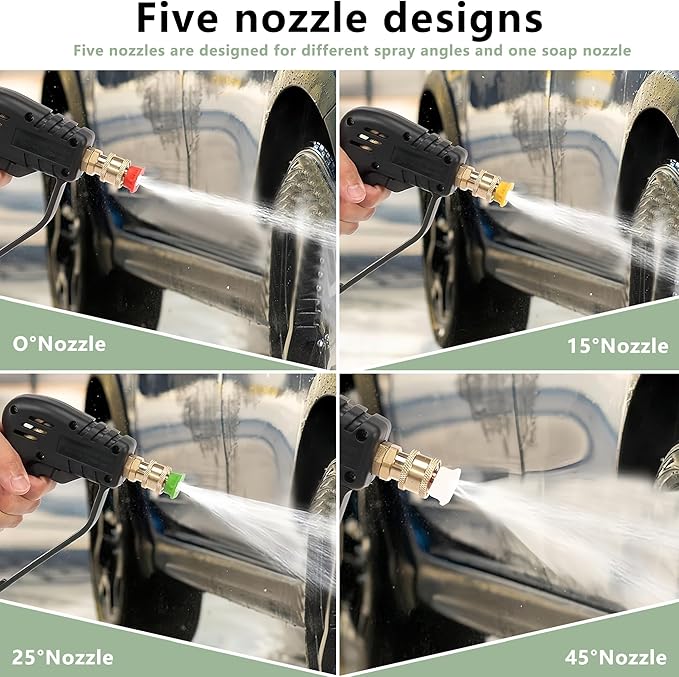 Five nozzle designs

Five nozzles are designed for different spray angles and one soap nozzle

O°Nozzle

15°Nozzle

25°Nozzle

45°Nozzle