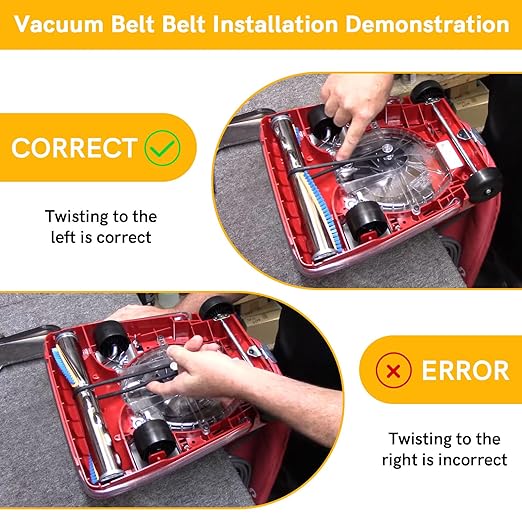 Vacuum Belt Belt Installation Demonstration

CORRECT

Twisting to the left is correct

ERROR

Twisting to the right is incorrect