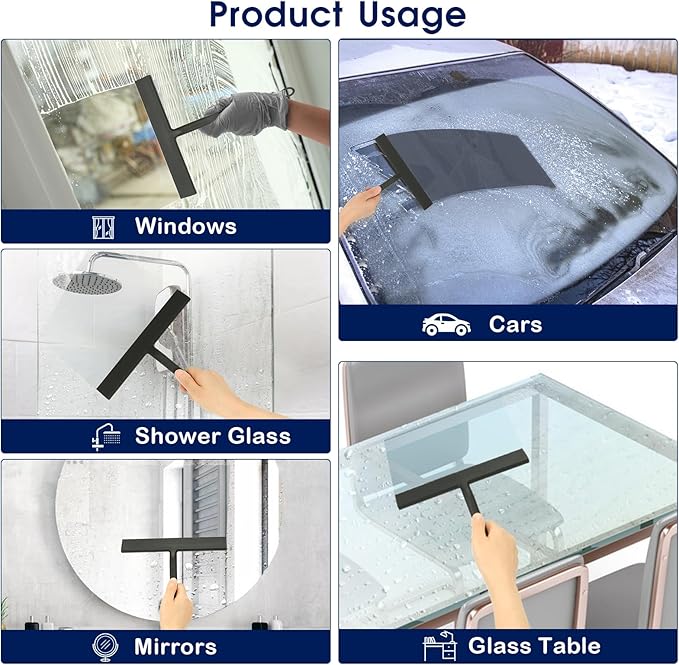 Product Usage

Windows

Shower Glass

Mirrors

Cars

Glass Table