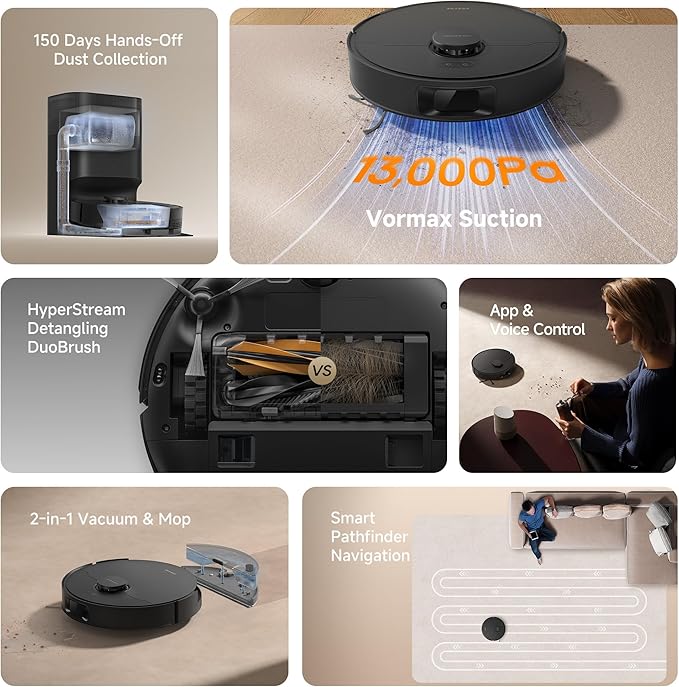 150 Days Hands-Off Dust Collection

13,000Pa
Vormax Suction

HyperStream Detangling DuoBrush

VS

App & Voice Control

2-in-1 Vacuum & Mop

Smart Pathfinder Navigation