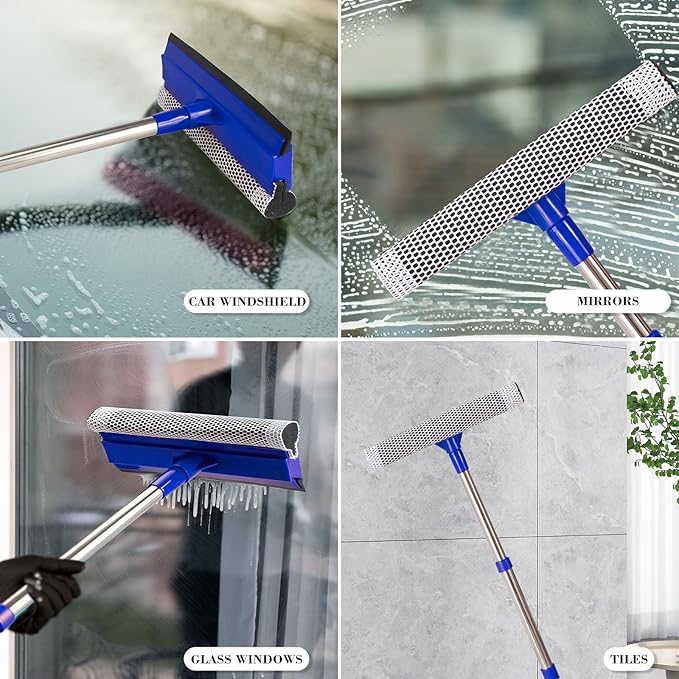 CAR WINDSHIELD

MIRRORS

GLASS WINDOWS

TILES