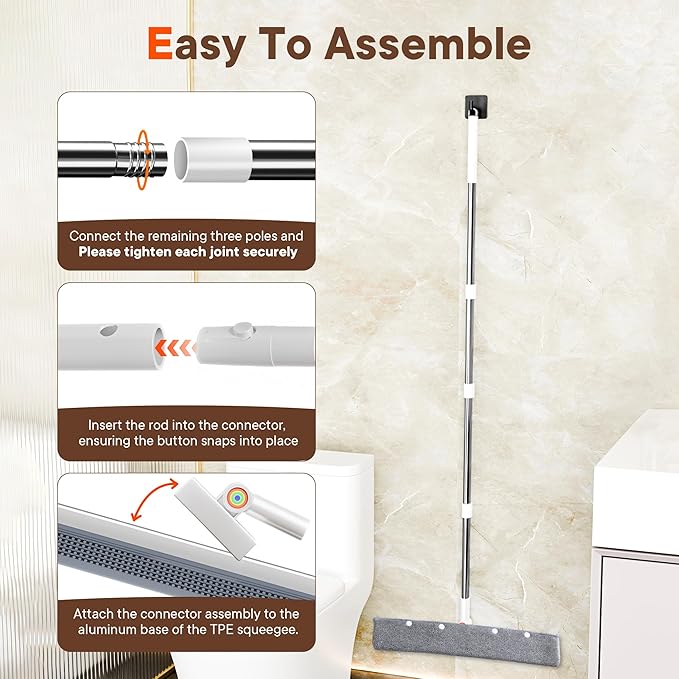 Easy To Assemble

Connect the remaining three poles and Please tighten each joint securely

Insert the rod into the connector, ensuring the button snaps into place

Attach the connector assembly to the aluminum base of the TPE squeegee.