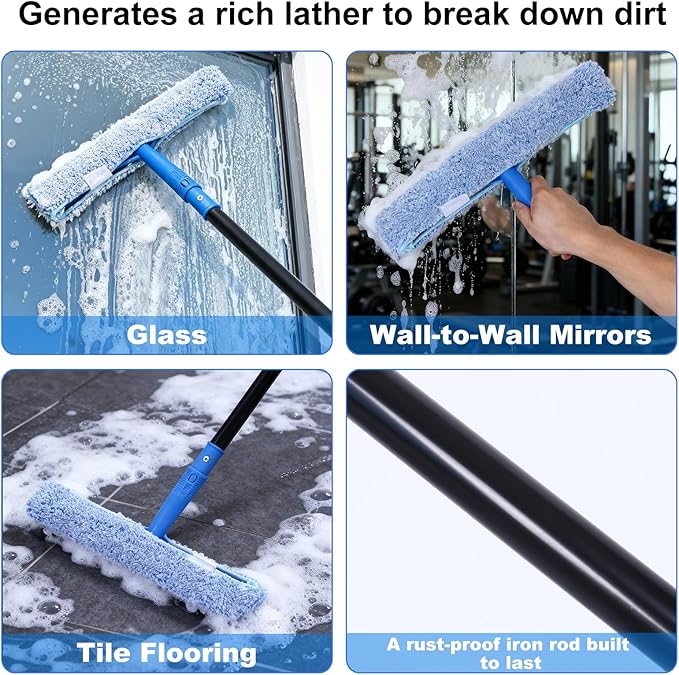 Generates a rich lather to break down dirt

Glass

Wall-to-Wall Mirrors

Tile Flooring

A rust-proof iron rod built to last