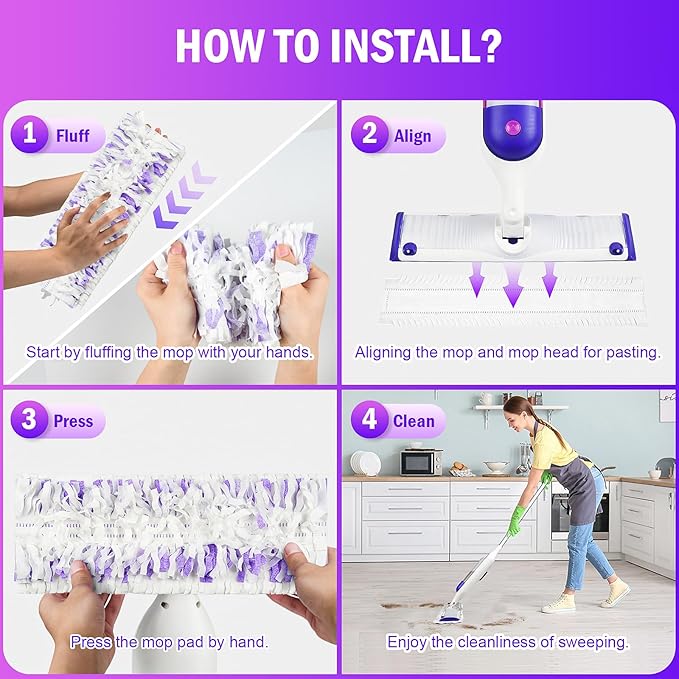 HOW TO INSTALL?

1 Fluff

Start by fluffing the mop with your hands.

2 Align

Aligning the mop and mop head for pasting.

3 Press

Press the mop pad by hand.

4 Clean

Enjoy the cleanliness of sweeping.