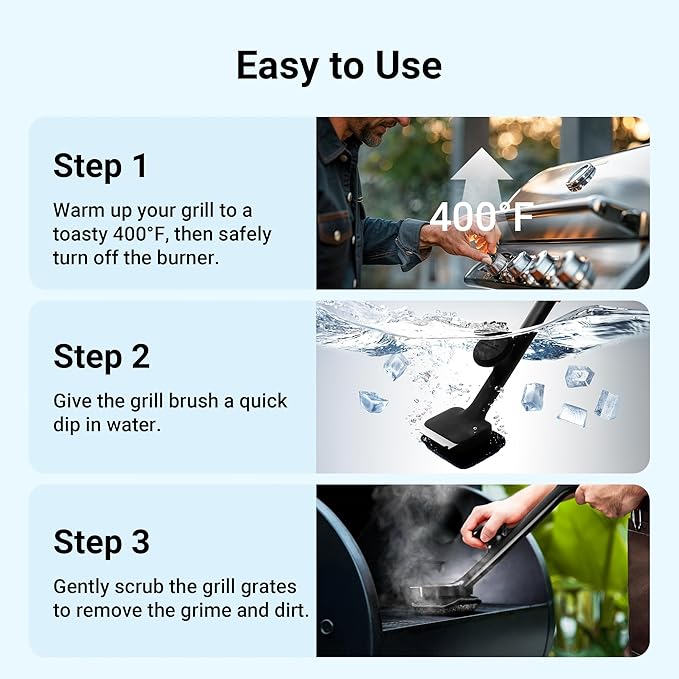 Easy to Use

Step 1

Warm up your grill to a toasty 400°F, then safely turn off the burner.

400°F

Step 2

Give the grill brush a quick dip in water.

Step 3

Gently scrub the grill grates to remove the grime and dirt.