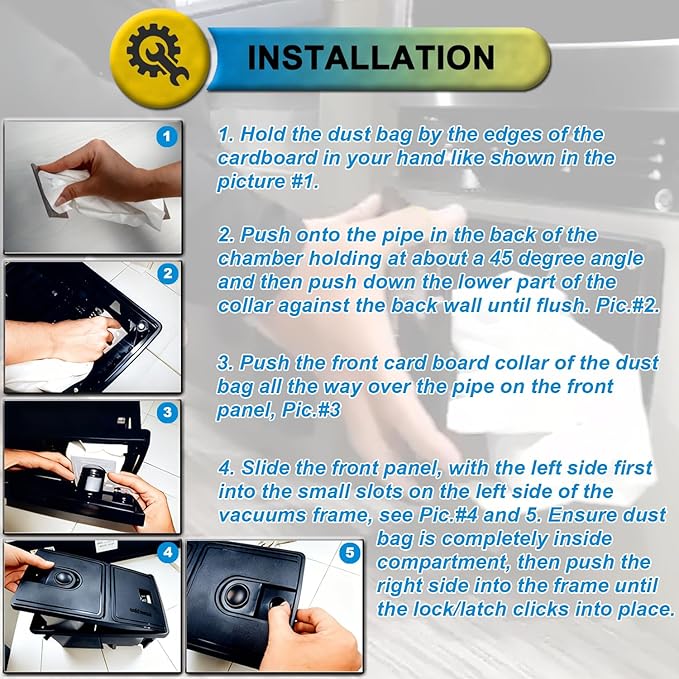 INSTALLATION

1

2

3

4

5

1. Hold the dust bag by the edges of the cardboard in your hand like shown in the picture #1.

2. Push onto the pipe in the back of the chamber holding at about a 45 degree angle and then push down the lower part of the collar against the back wall until flush. Pic.#2.

3. Push the front card board collar of the dust bag all the way over the pipe on the front panel, Pic.#3

4. Slide the front panel, with the left side first into the small slots on the left side of the vacuums frame, see Pic.#4 and 5. Ensure dust bag is completely inside compartment, then push the right side into the frame until the lock/latch clicks into place.