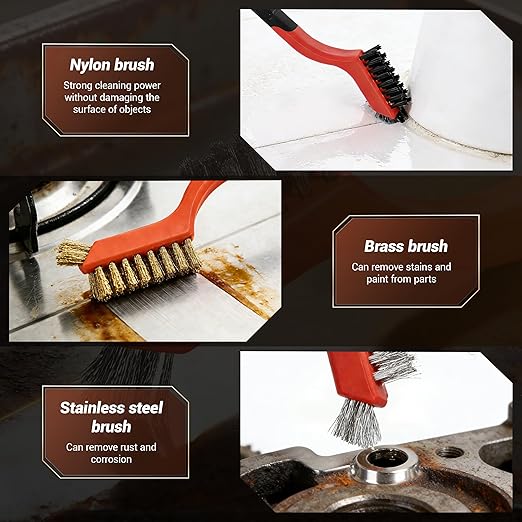 Nylon brush

Strong cleaning power without damaging the surface of objects

Brass brush

Can remove stains and paint from parts

Stainless steel brush

Can remove rust and corrosion