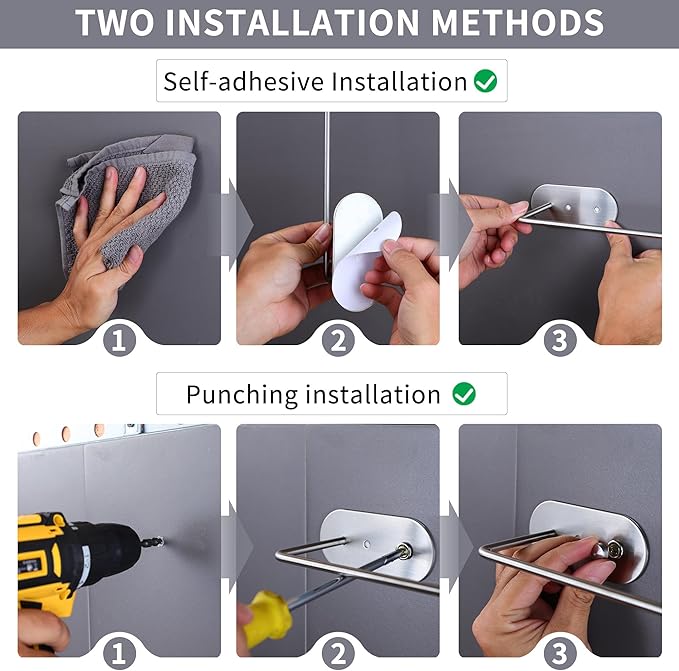 TWO INSTALLATION METHODS

Self-adhesive Installation

1

2

3

Punching installation

1

2

3