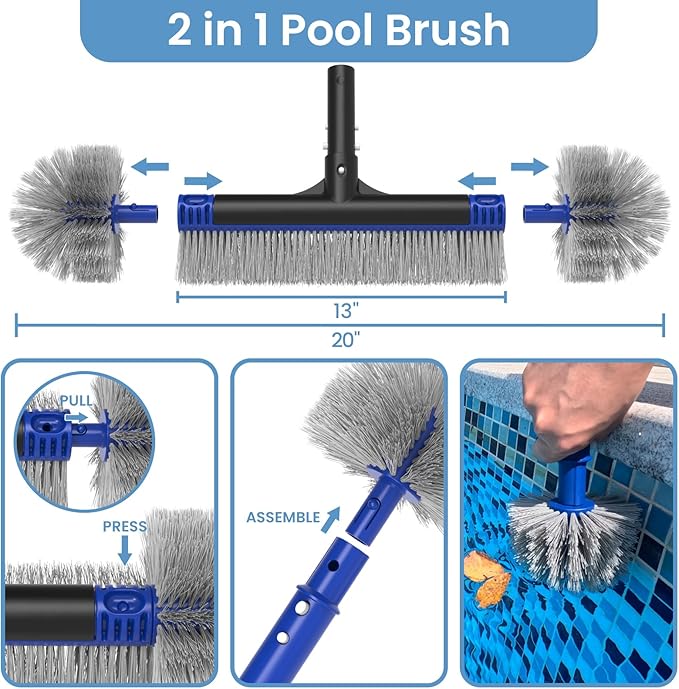 2 in 1 Pool Brush

13"

20"

PULL

PRESS

ASSEMBLE