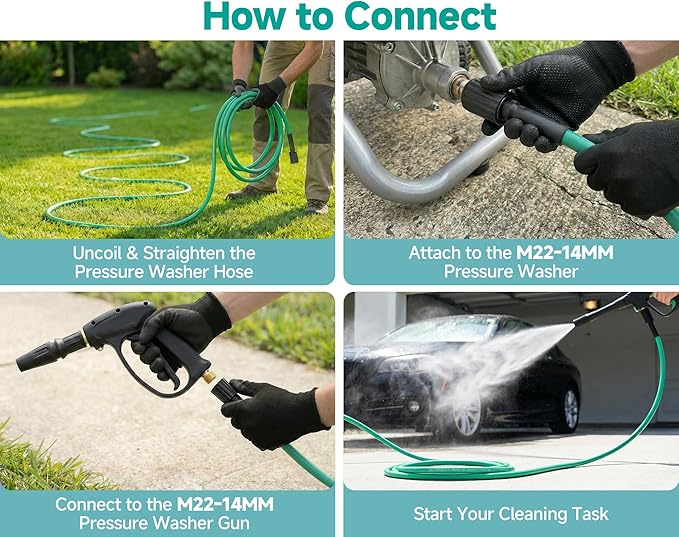 How to Connect

Uncoil & Straighten the Pressure Washer Hose

Attach to the M22-14MM Pressure Washer

Connect to the M22-14MM Pressure Washer Gun

Start Your Cleaning Task